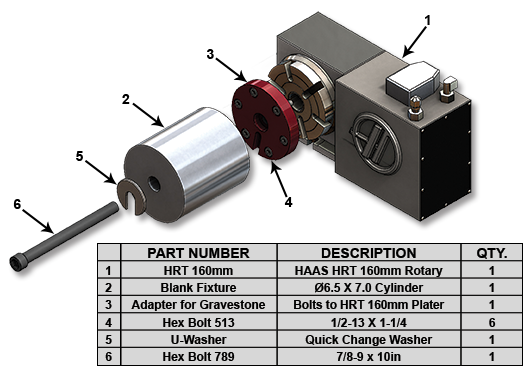 1
3
2
5
4
6

| | PART NUMBER | DESCRIPTION | QTY. |
|---|---|---|---|
| 1 | HRT 160mm | HAAS HRT 160mm Rotary | 1 |
| 2 | Blank Fixture | Ø6.5 X 7.0 Cylinder | 1 |
| 3 | Adapter for Gravestone | Bolts to HRT 160mm Plater | 1 |
| 4 | Hex Bolt 513 | 1/2-13 X 1-1/4 | 6 |
| 5 | U-Washer | Quick Change Washer | 1 |
| 6 | Hex Bolt 789 | 7/8-9 x 10in | 1 |